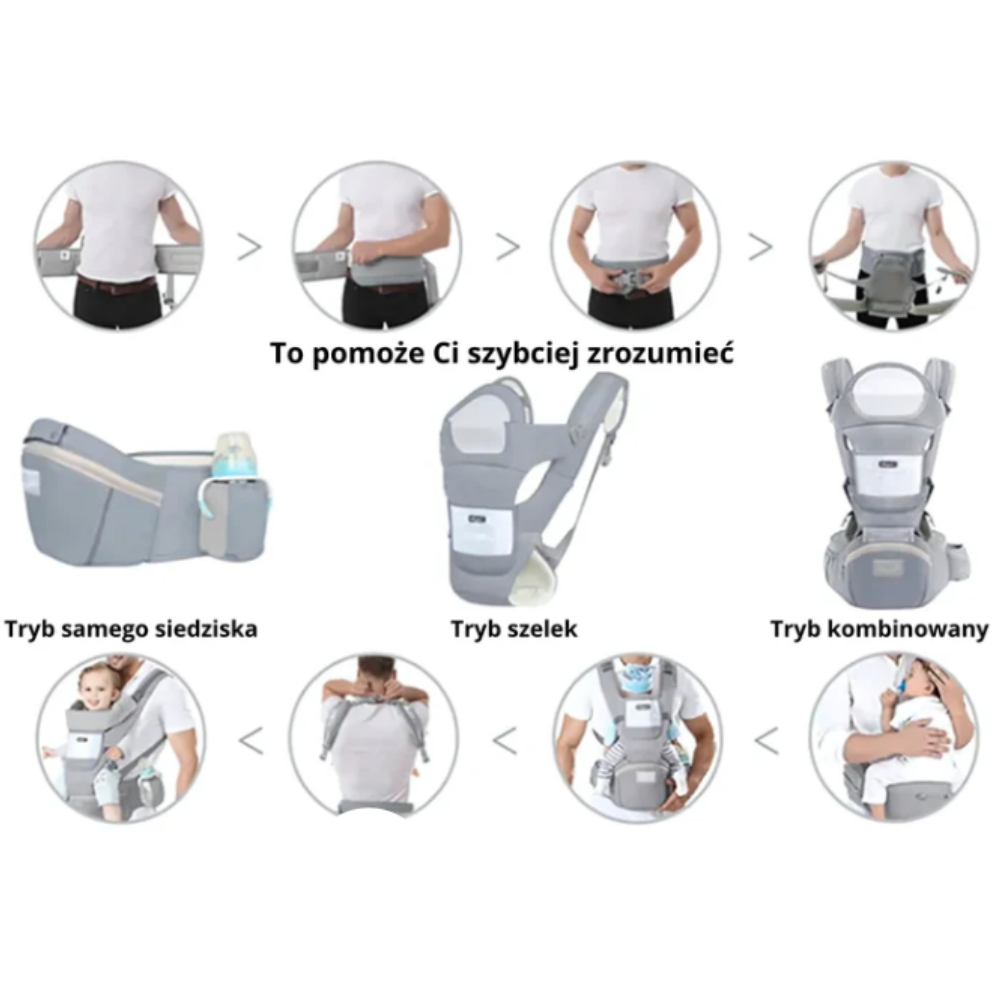 >
>
>

To pomoże Ci szybciej zrozumieć

Tryb samego siedziska

Tryb szelek

Tryb kombinowany

<
<
<